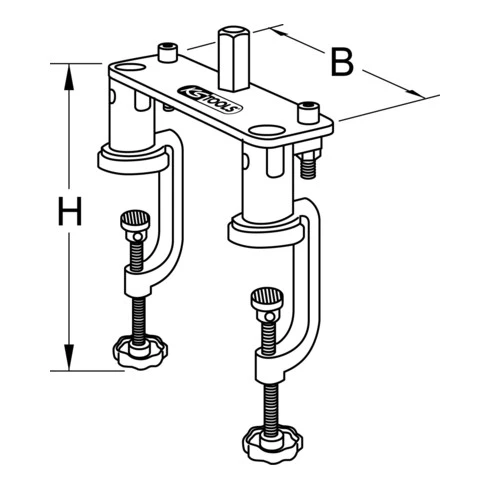 B
KS TOOLS
H